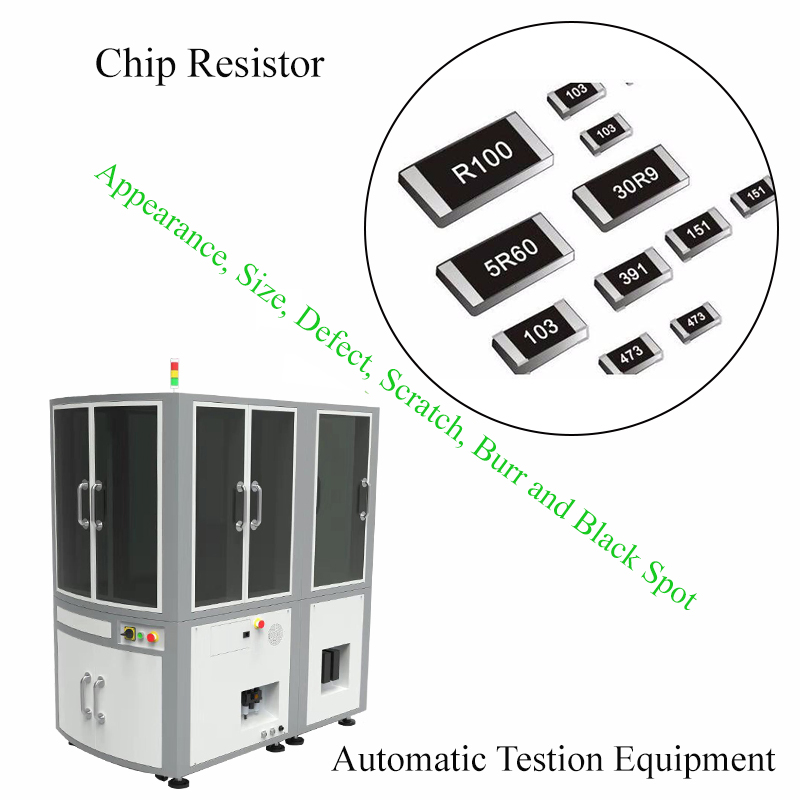 Chip Resistor

103
103
R100
30R9
151
151
5R60
391
103
473
473

Appearance, Size, Defect, Scratch, Burr and Black Spot

Automatic Testion Equipment