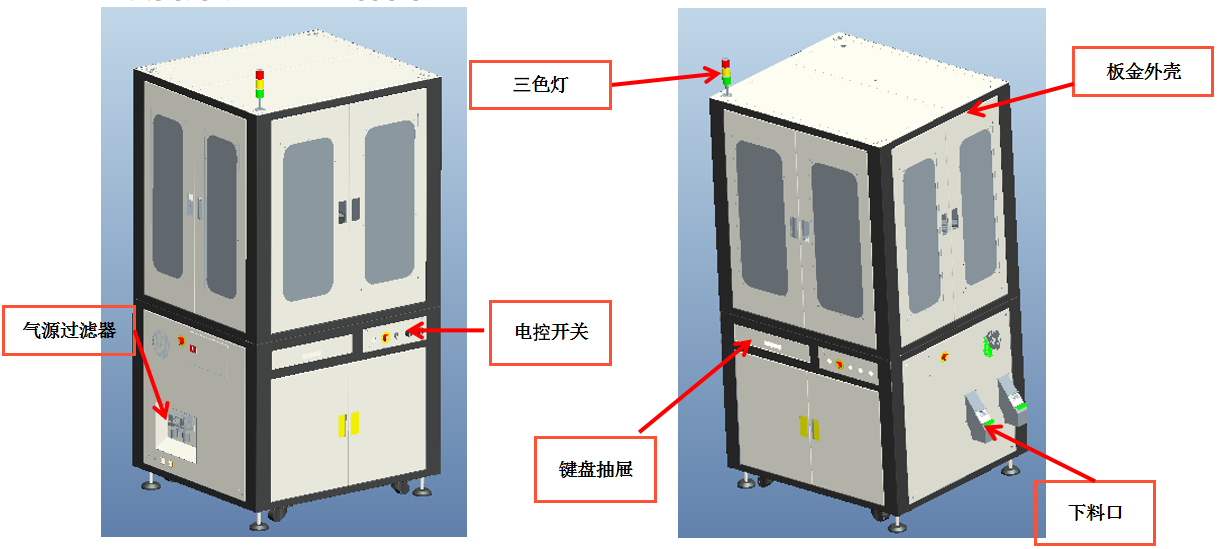 三色灯

板金外壳

气源过滤器

电控开关

键盘抽屉

下料口