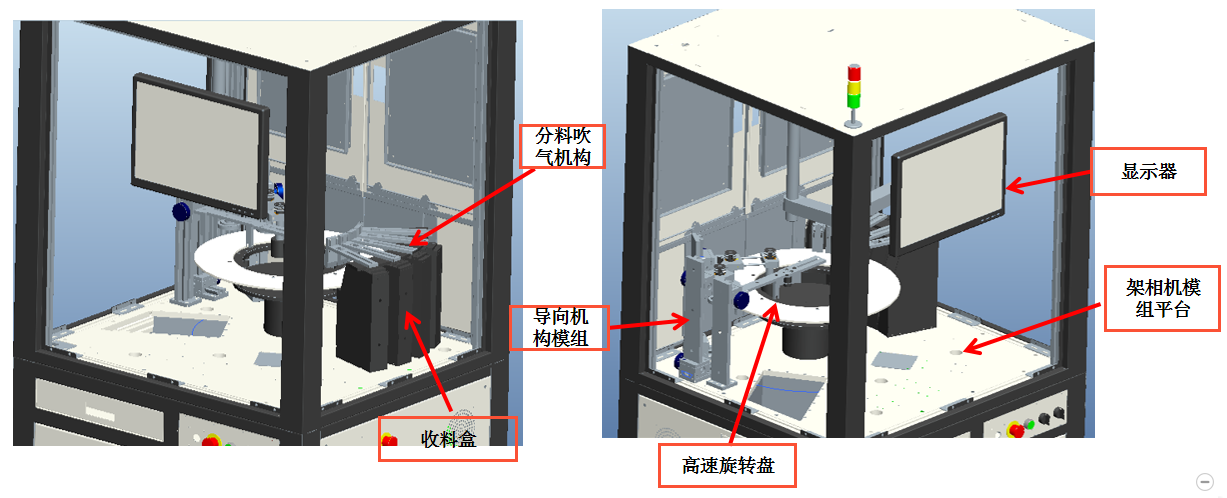 分料吹气机构

导向机构模组

收料盒

显示器

架相机模组平台

高速旋转盘